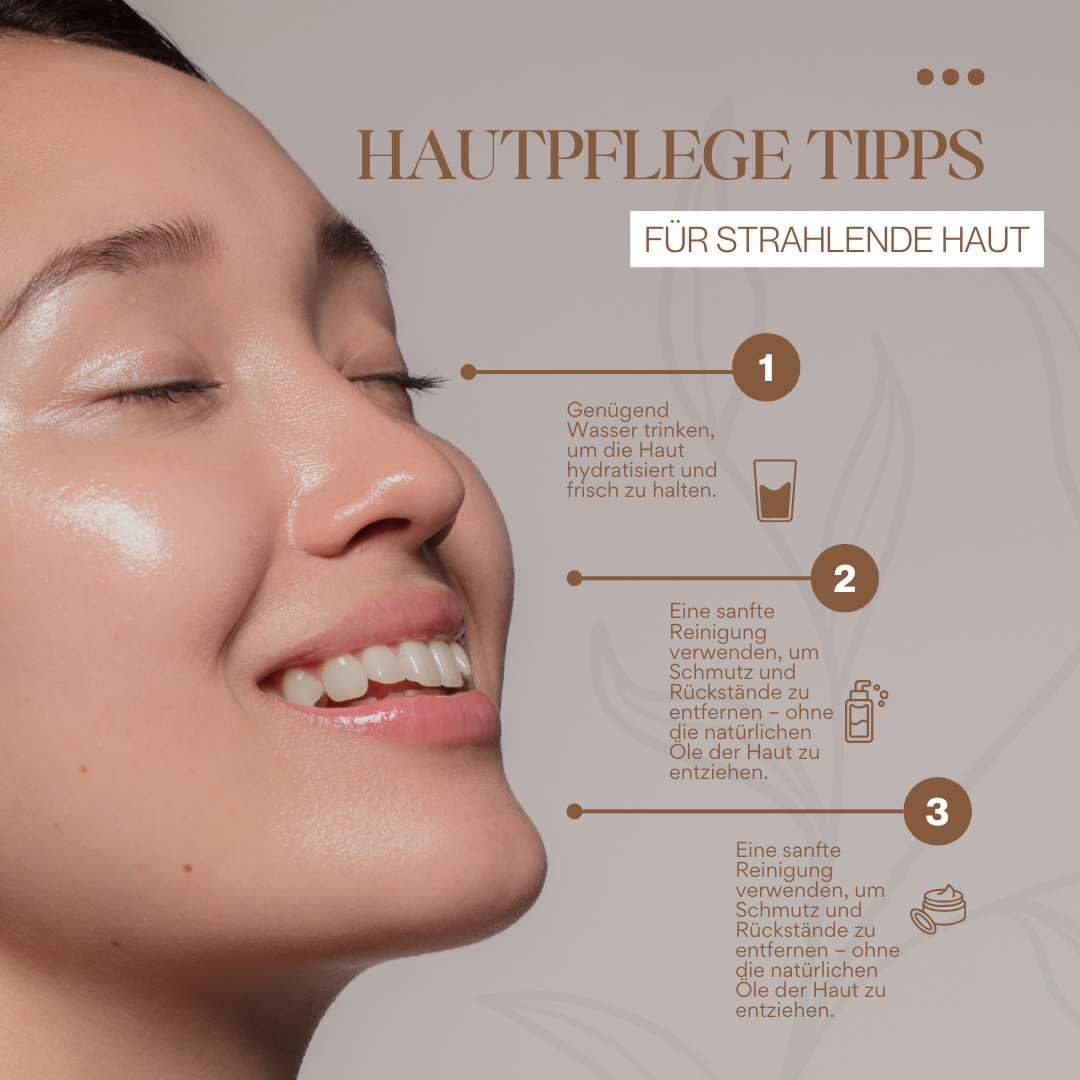 HAUTPFLEGE TIPPS

FÜR STRAHLENDE HAUT

1

Genügend Wasser trinken, um die Haut hydratisiert und frisch zu halten.

2

Eine sanfte Reinigung verwenden, um Schmutz und Rückstände zu entfernen – ohne die natürlichen Öle der Haut zu entziehen.

3

Eine sanfte Reinigung verwenden, um Schmutz und Rückstände zu entfernen – ohne die natürlichen Öle der Haut zu entziehen.